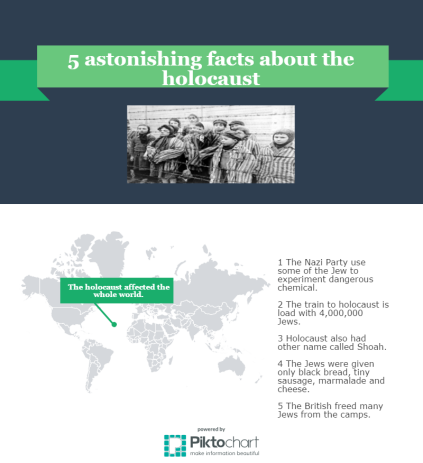 5 astonishing facts about the holocaust

The holocaust affected the whole world.

1 The Nazi Party use some of the Jew to experiment dangerous chemical.

2 The train to holocaust is load with 4,000,000 Jews.

3 Holocaust also had other name called Shoah.

4 The Jews were given only black bread, tiny sausage, marmalade and cheese.

5 The British freed many Jews from the camps.

powered by
Piktochart
make information beautiful